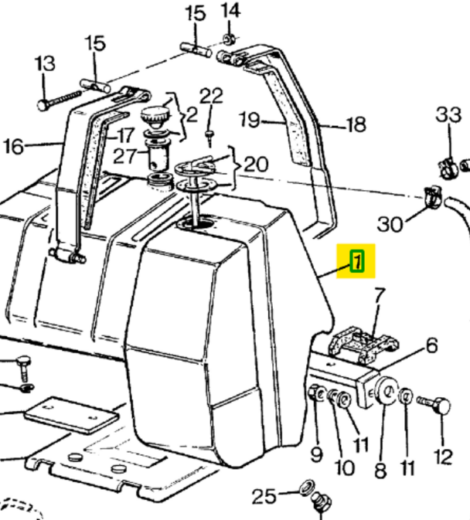 15
14
15
13
22
2
19
18
33
16
17
27
20
30
1
7
6
9
10
11
8
11
12
25