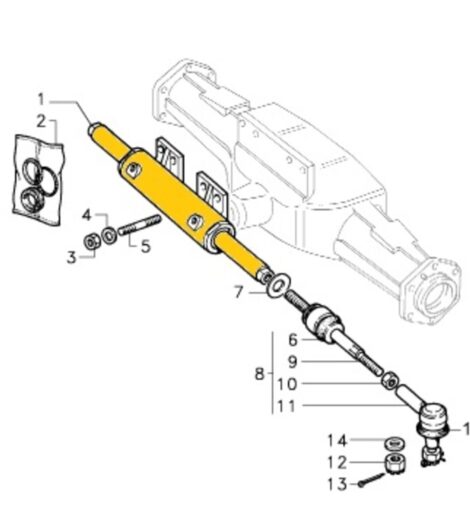 1
2
4
3
5
7
6
8
9
10
11
1
14
12
13