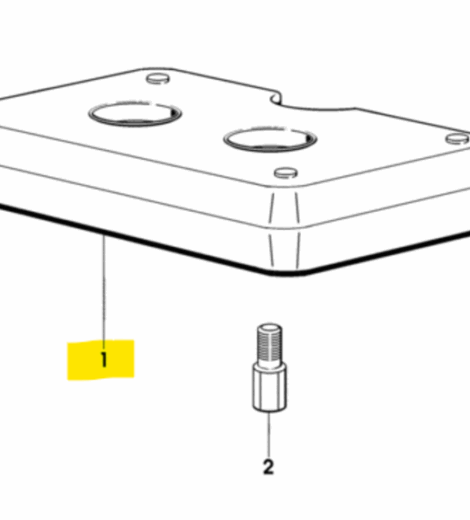 1

2