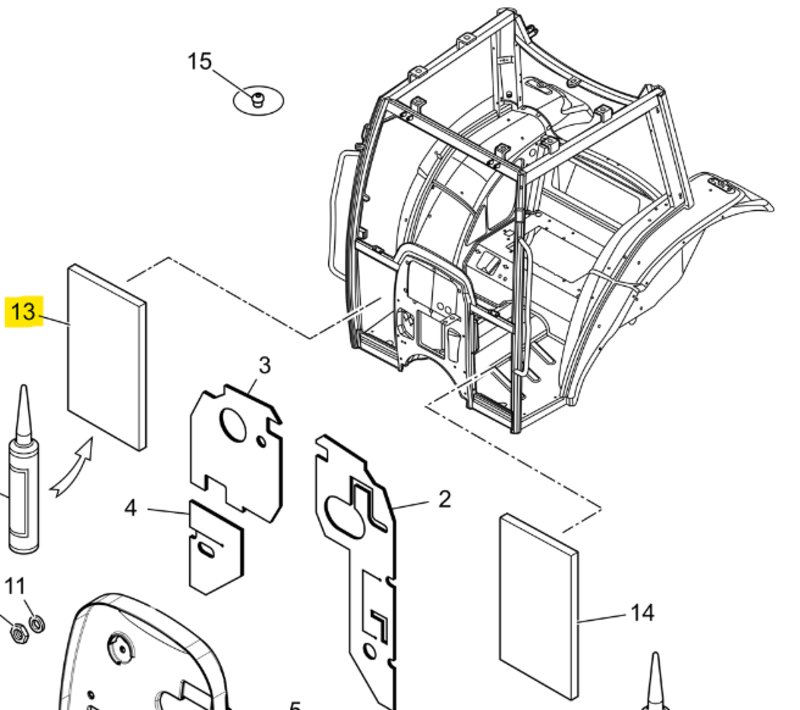 15
13
3
4
2
11
14
5