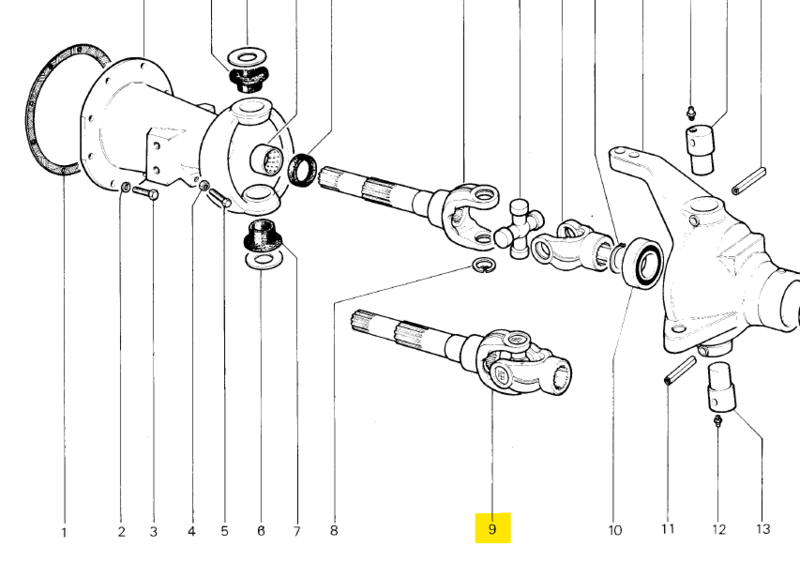 1 2 3 4 5 6 7 8 9 10 11 12 13