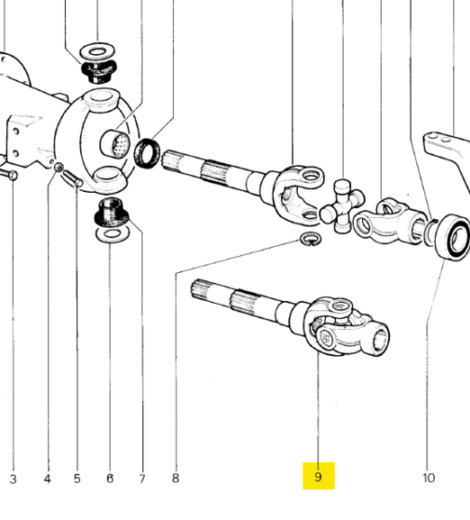 3 4 5 6 7 8 9 10