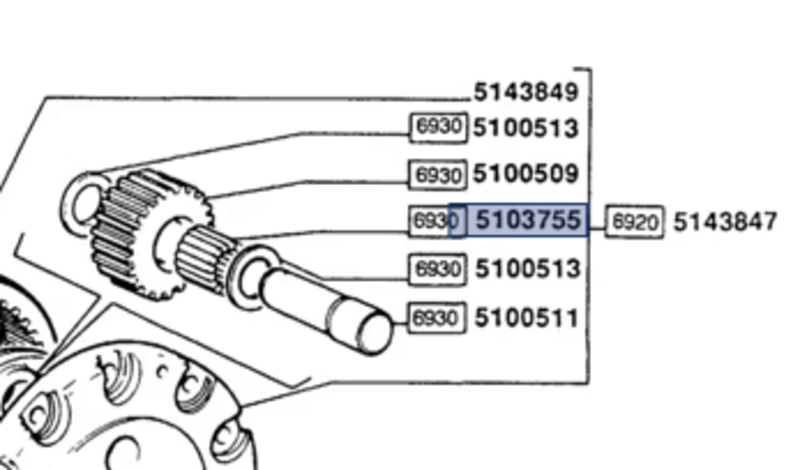 5143849
6930 5100513
6930 5100509
6930 5103755
6920 5143847
6930 5100513
6930 5100511