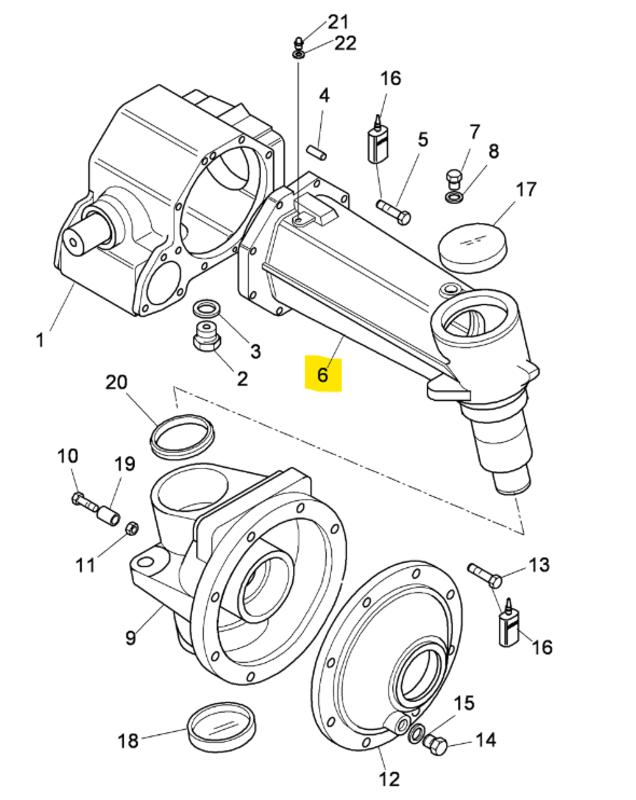 21
22
16
4
5
7
8
17
1
3
2
6
20
10
19
11
9
13
16
15
14
18
12