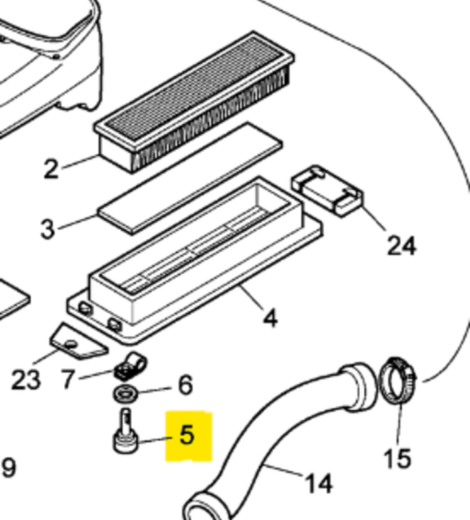 2
3
24
4
23
7
6
5
9
15
14