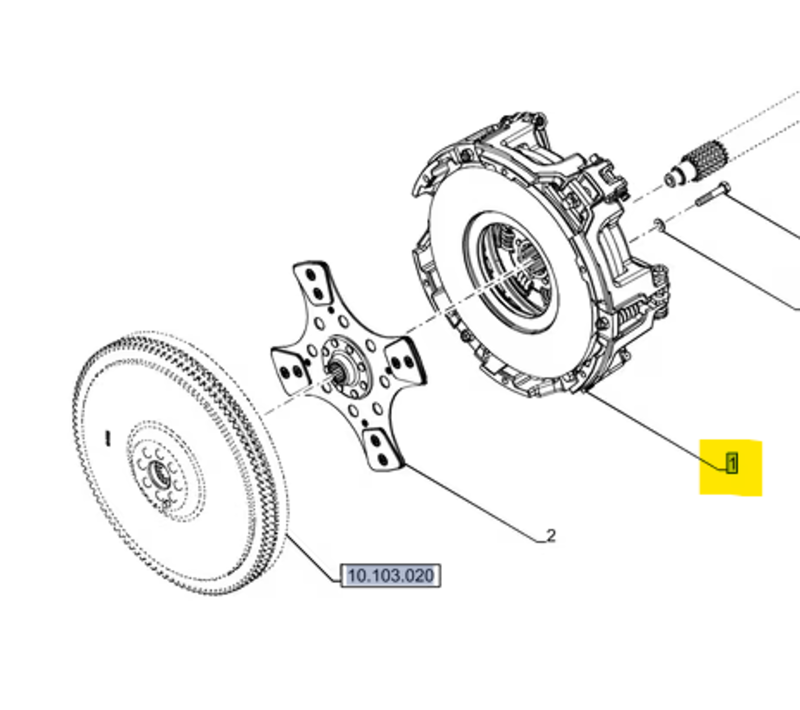 1

2

10.103.020