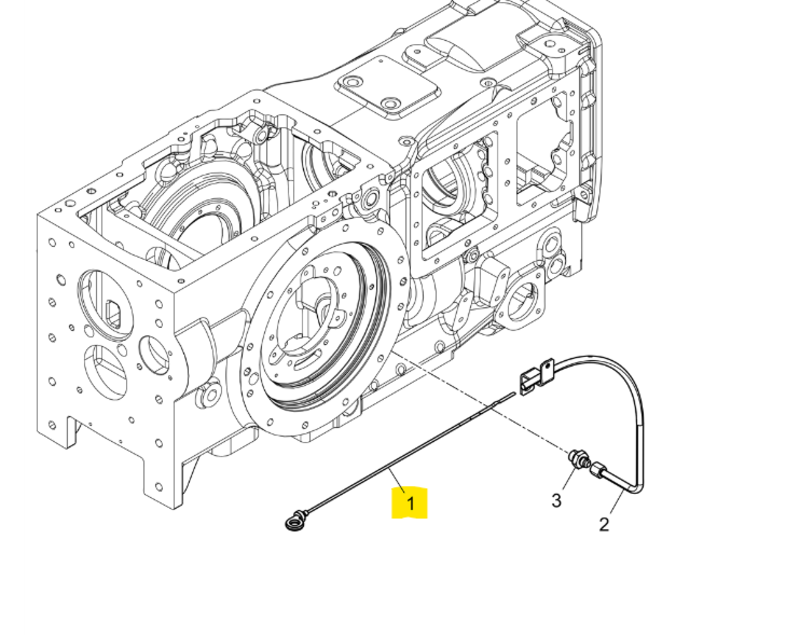 1
3
2