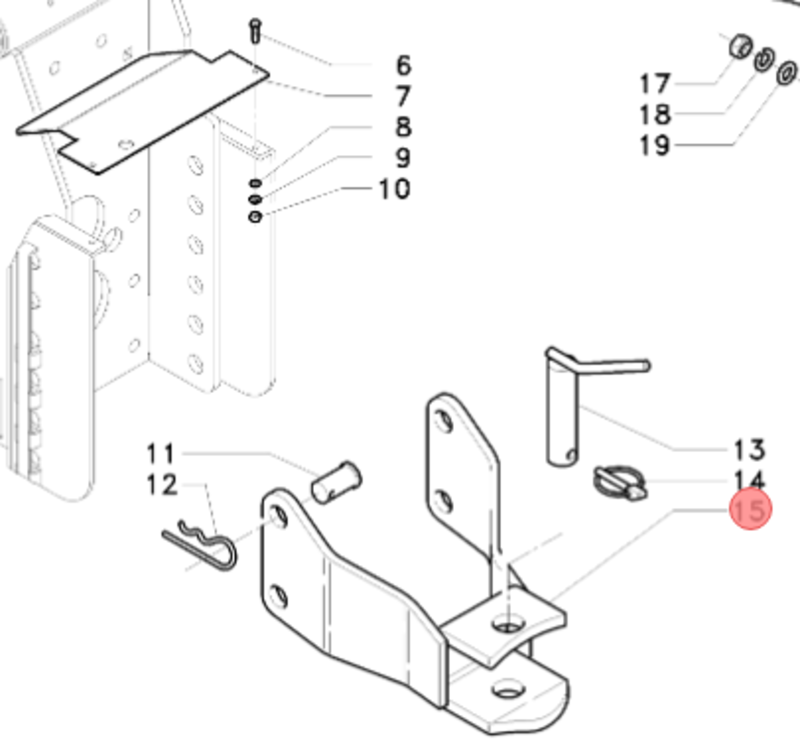 6
7
8
9
10
17
18
19
11
12
13
14
15