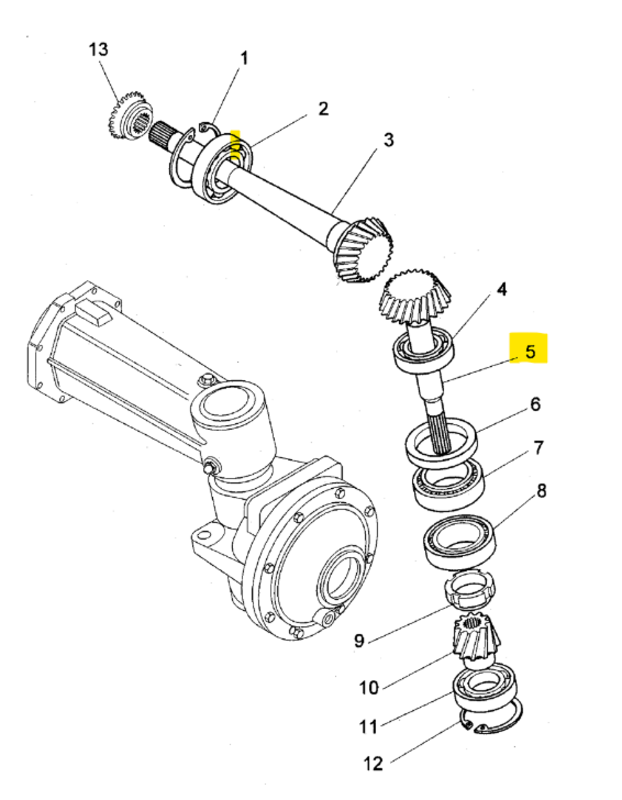 13
1
2
3
4
5
6
7
8
9
10
11
12