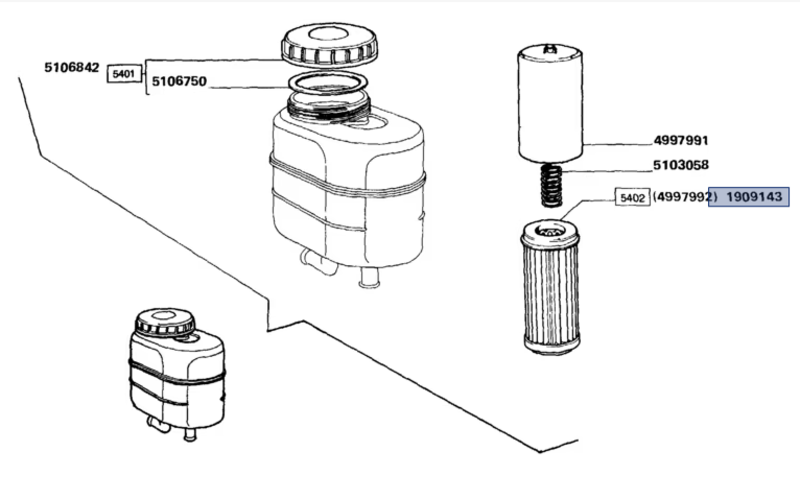 5106842
5401
5106750
4997991
5103058
5402
(4997992) 1909143