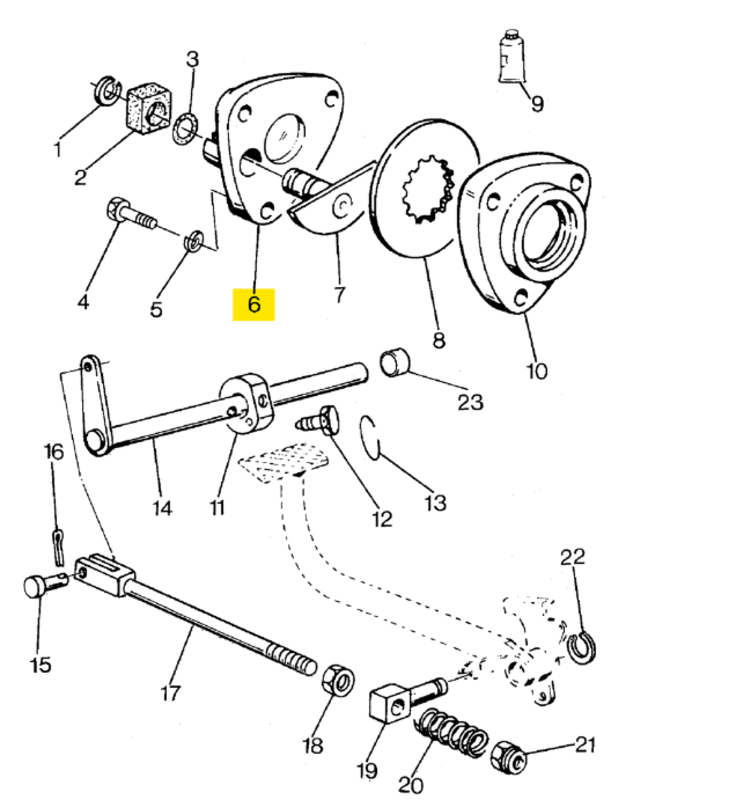 3
9
1
2
4
5
6
7
8
10
23
16
14
11
12
13
22
15
17
18
19
20
21