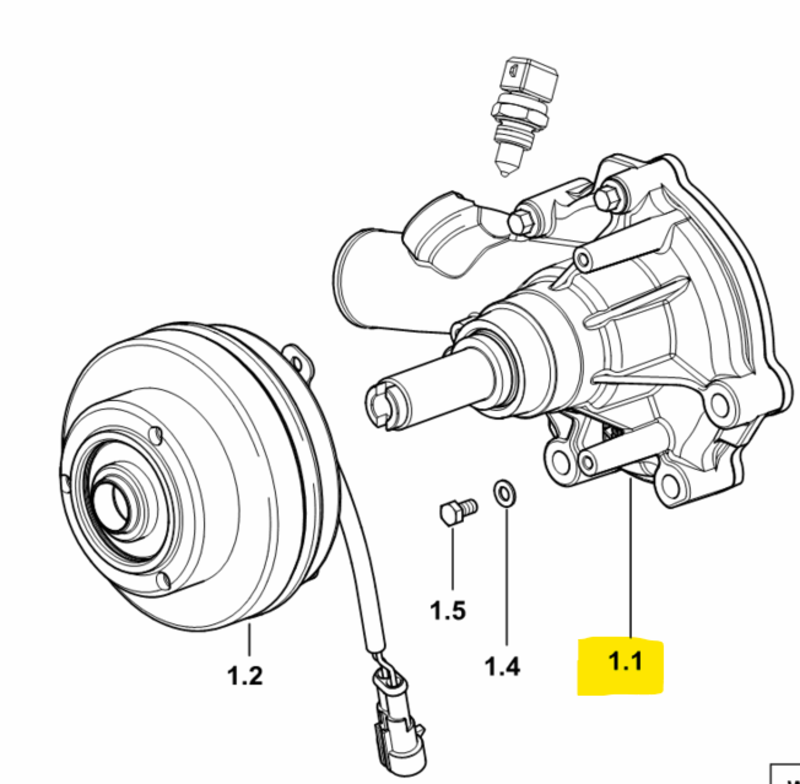 1.5

1.2

1.4

1.1