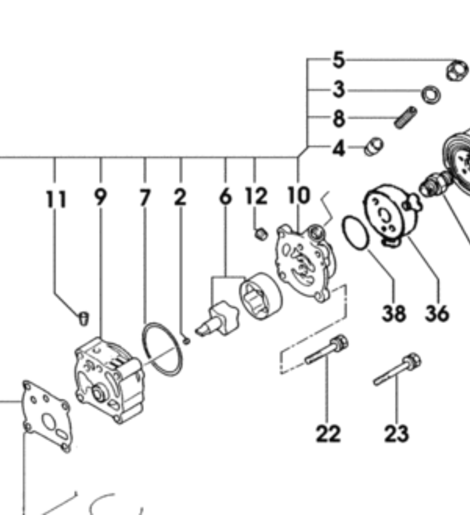 5
3
8
4
11
9
7
2
6
12
10
38
36
22
23