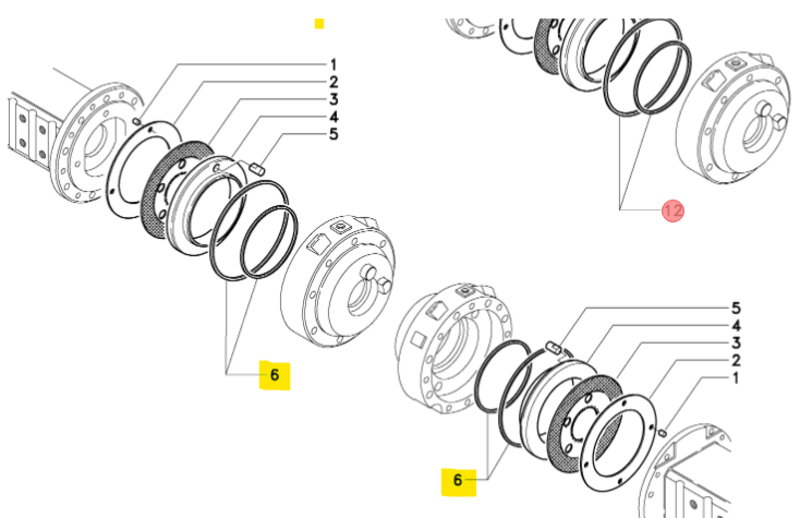 1
2
3
4
5
12
6
5
4
3
2
1
6