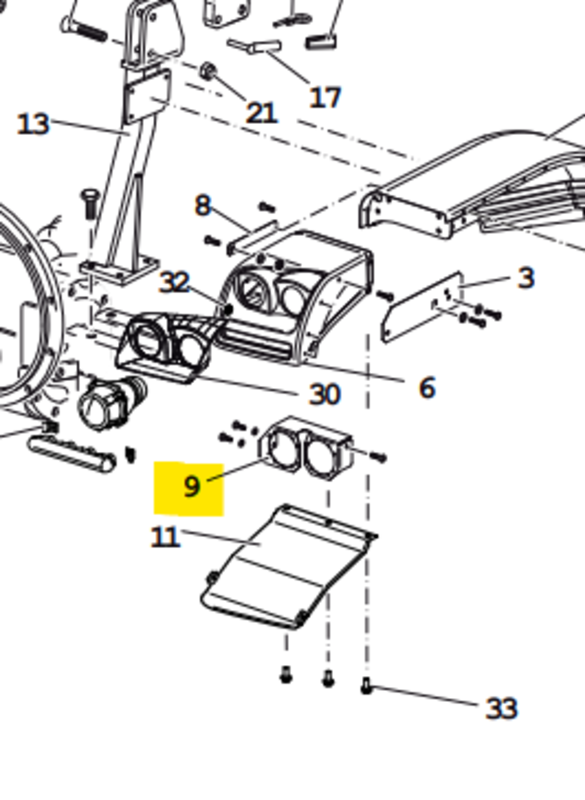 17
21
13
8
3
32
30
6
9
11
33