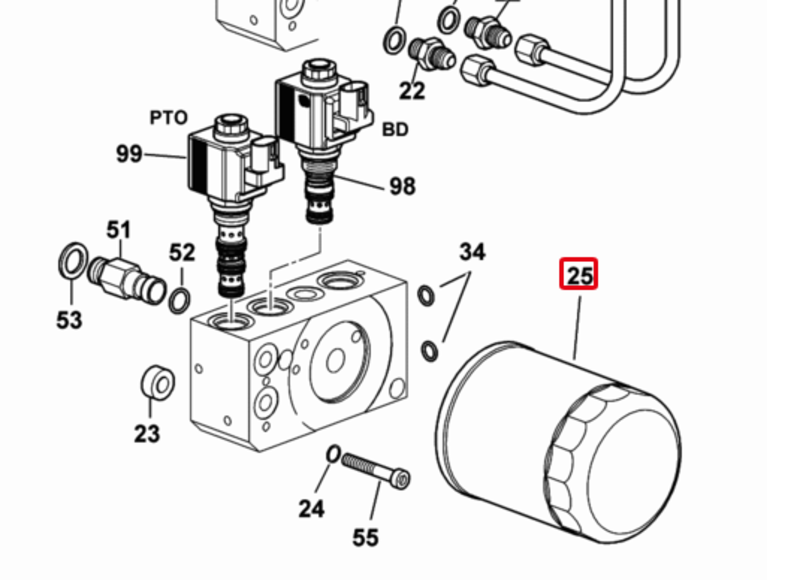 22
PTO
BD
99
98
51
52
34
25
53
23
24
55