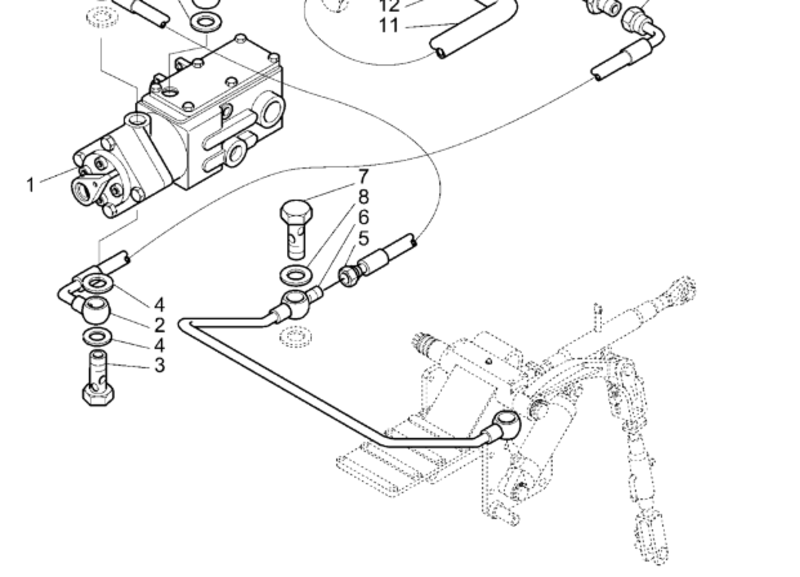 12
11
1
7
8
6
5
4
2
4
3