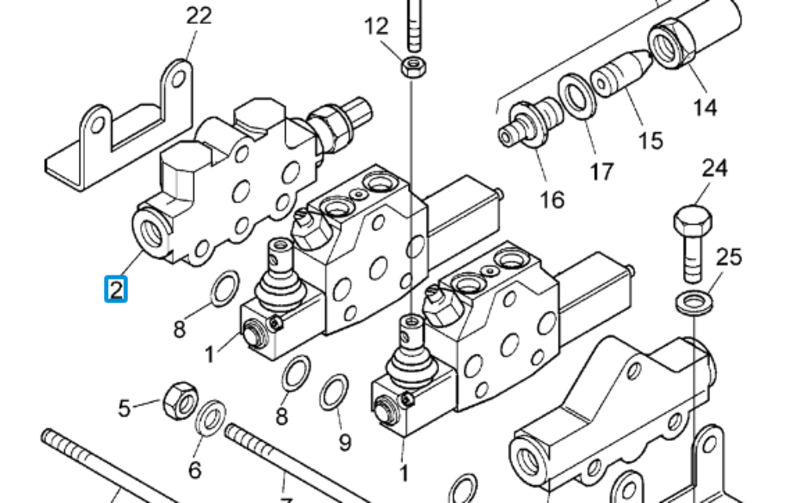 22
12
14
15
17
16
24
25
2
8
1
8
9
5
6
7
1