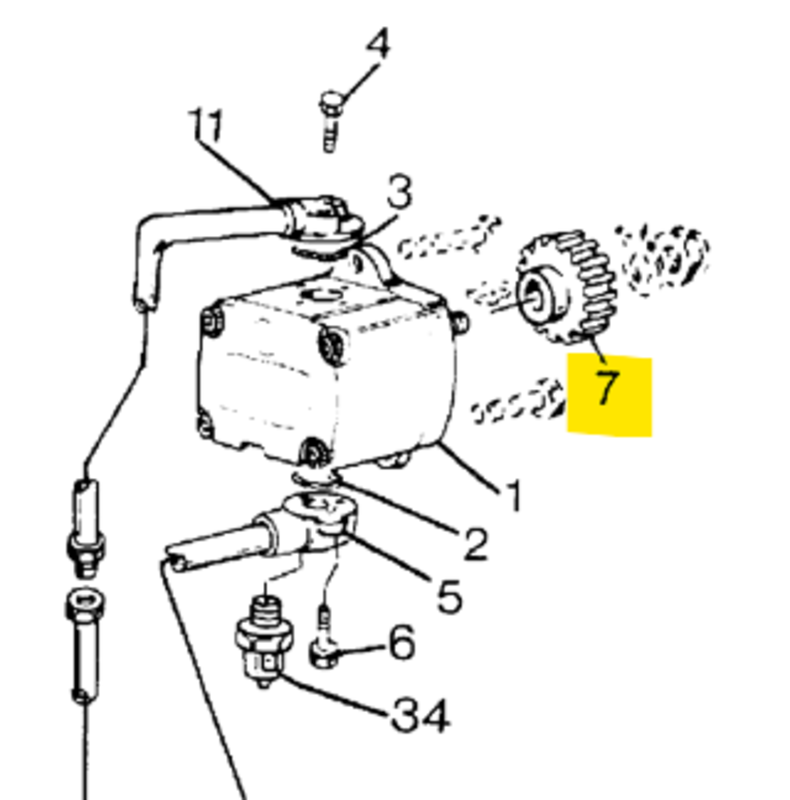 4
11
3
7
1
2
5
6
34