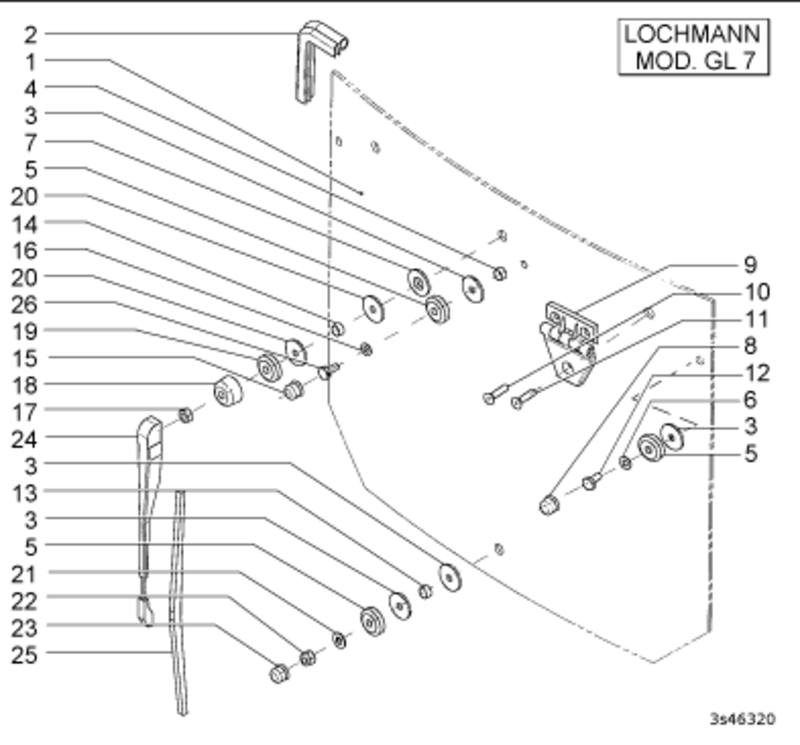 LOCHMANN
MOD. GL 7

2
1
4
3
7
5
20
14
16
20
26
19
15
18
17
24
3
13
3
5
21
22
23
25

9
10
11
8
12
6
3
5

3s46320