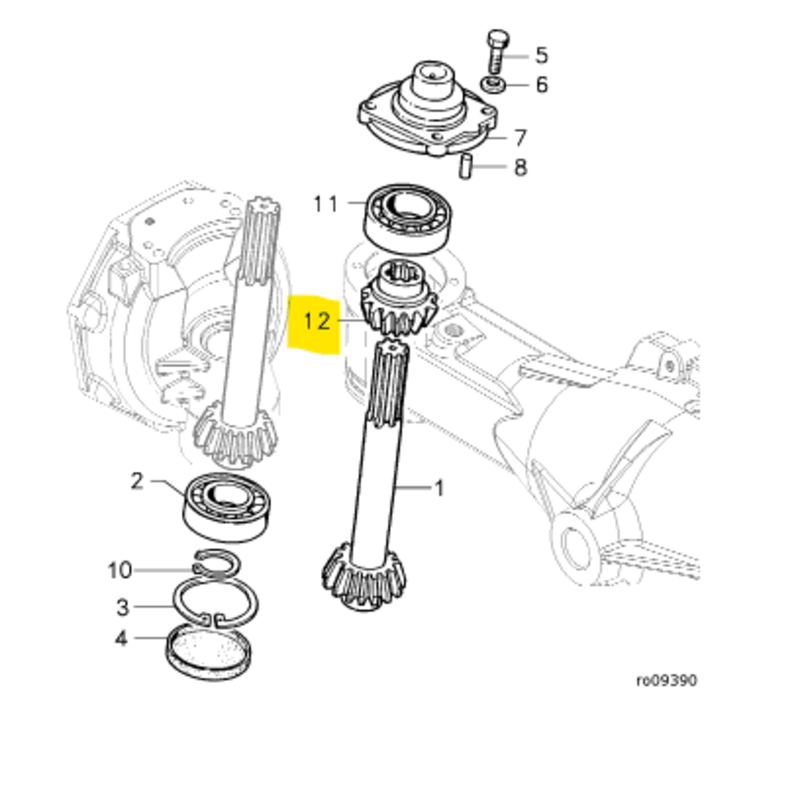 5
6
7
8
11
12
2
1
10
3
4
ro09390