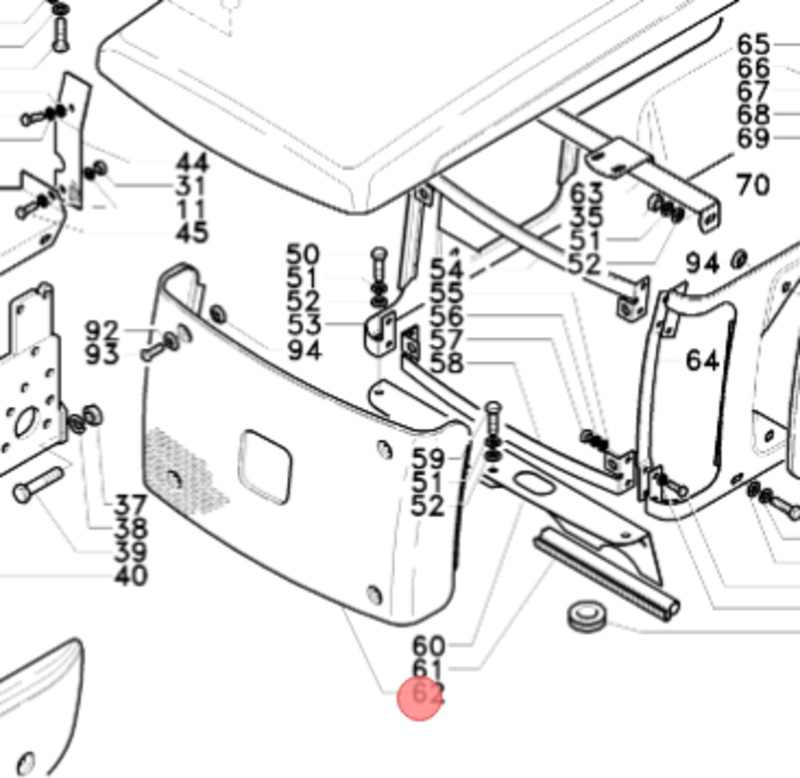 65
66
67
68
69
70
44
31
11
45
63
35
51
52
94
50
51
52
53
54
55
56
57
58
92
93
94
64
59
51
52
37
38
39
40
60
61
62