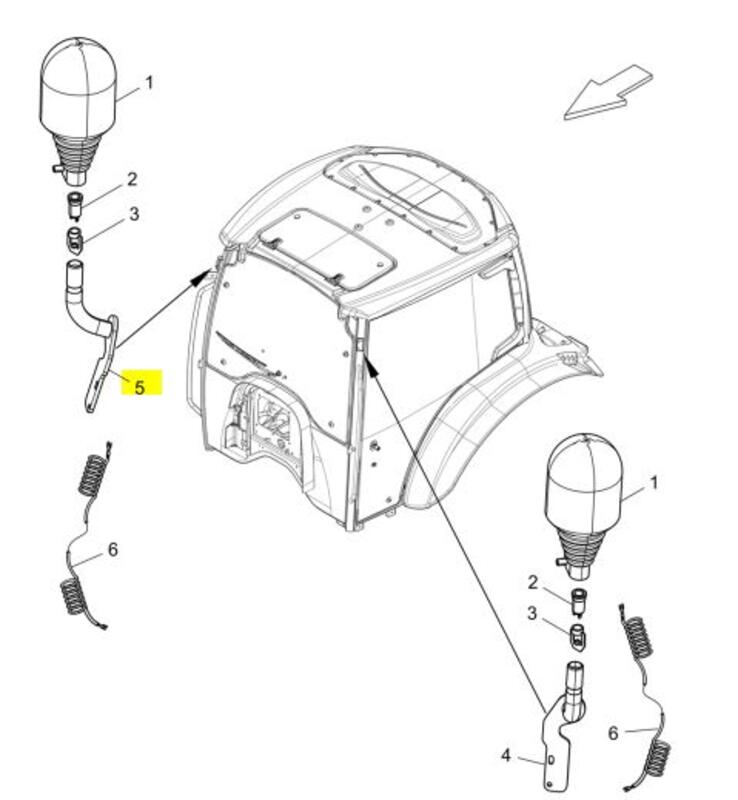 1
2
3
5
6
1
2
3
6
4