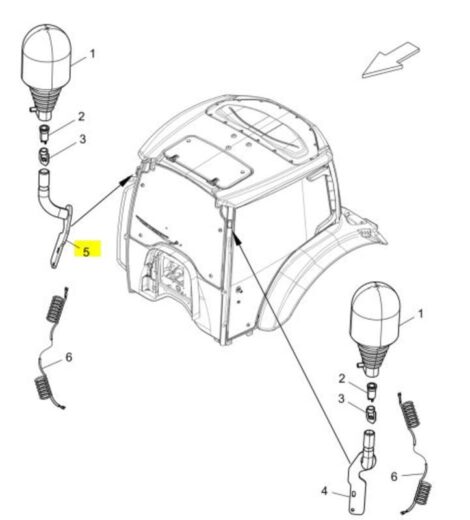 1
2
3
5
6
1
2
3
6
4