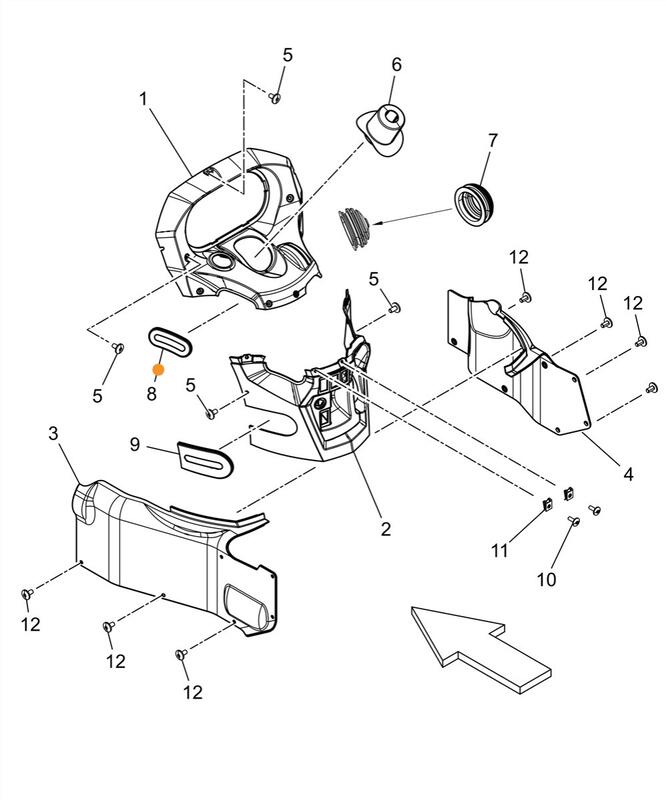 5
6
1
7
12
5
12
12
5
8
5
9
3
4
2
11
10
12
12
12