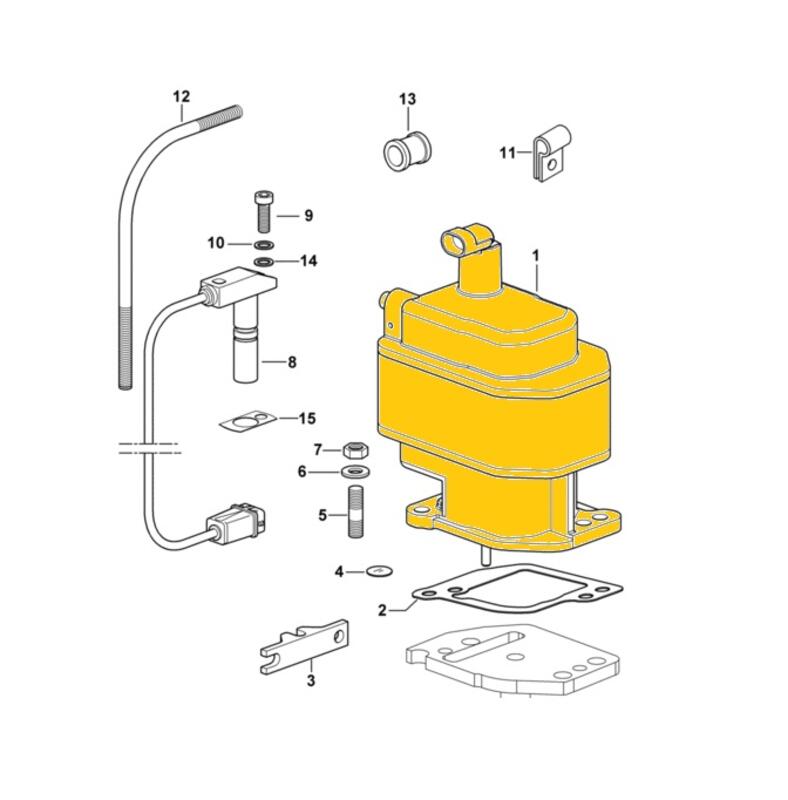 12
13
11
9
10
14
1
8
15
7
6
5
4
2
3