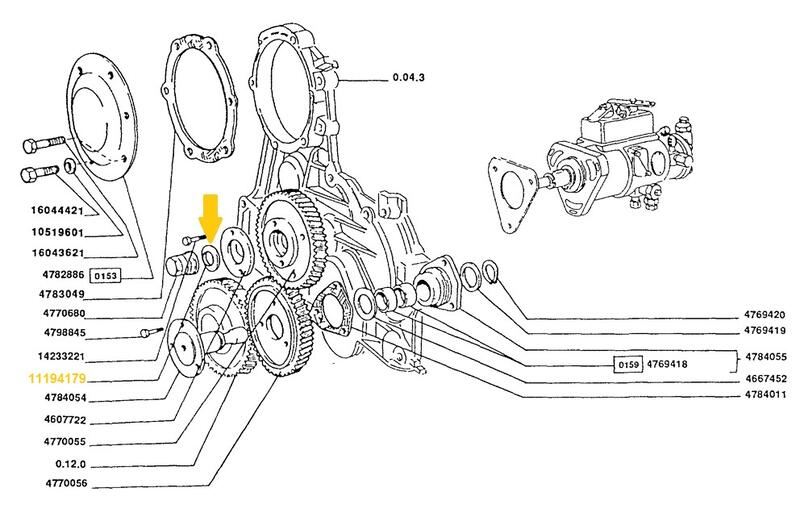 0.04.3

16044421
10519601
16043621
4782886 0153
4783049
4770680
4798845
14233221
11194179
4784054
4607722
4770055
0.12.0
4770056

4769420
4769419
0159 4769418
4784055
4667452
4784011