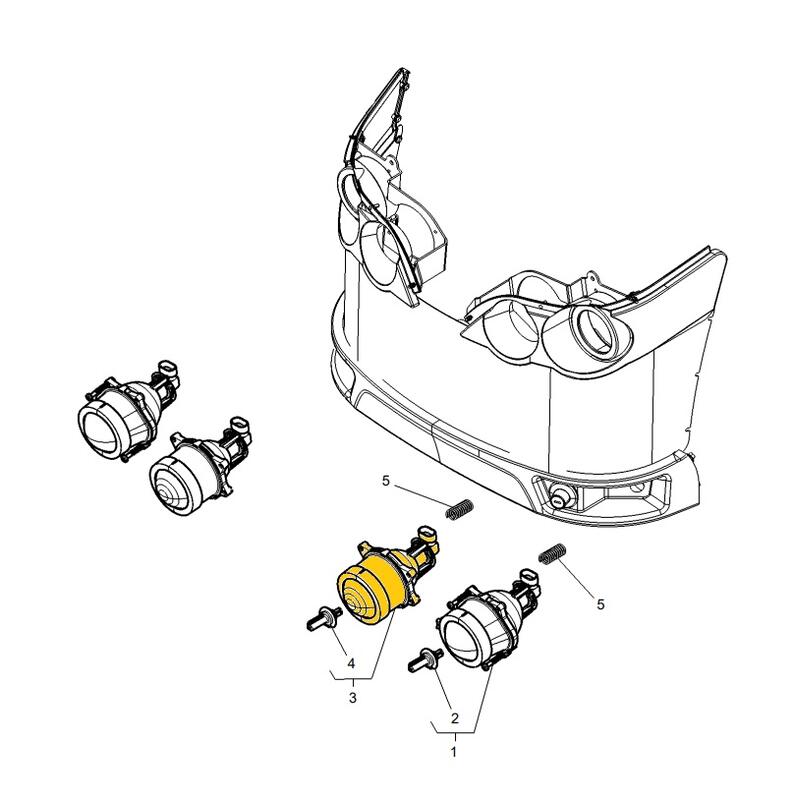 5
5
4
3
2
1