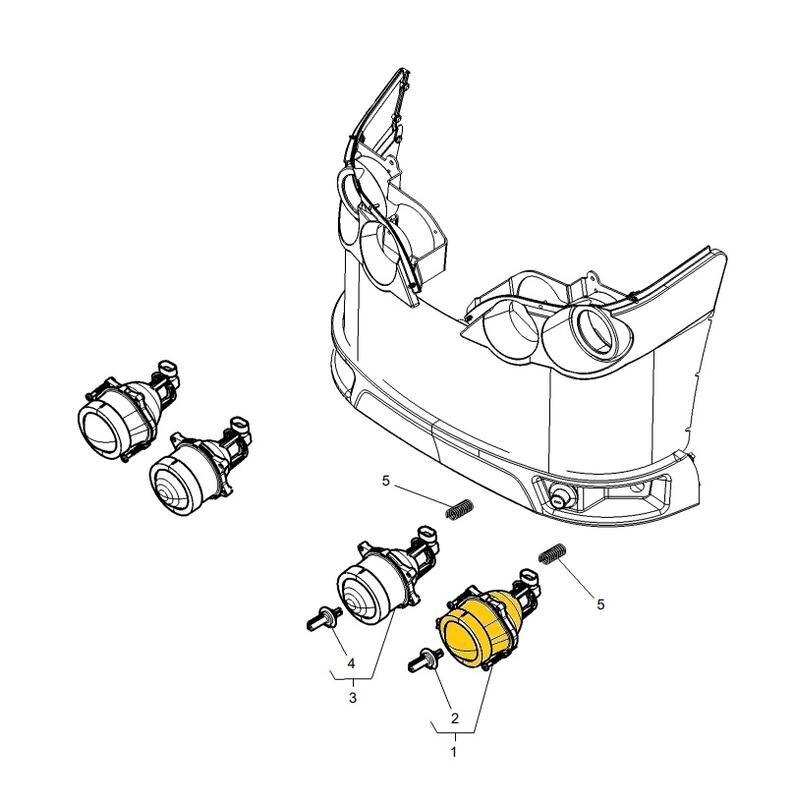 5
5
4
3
2
1