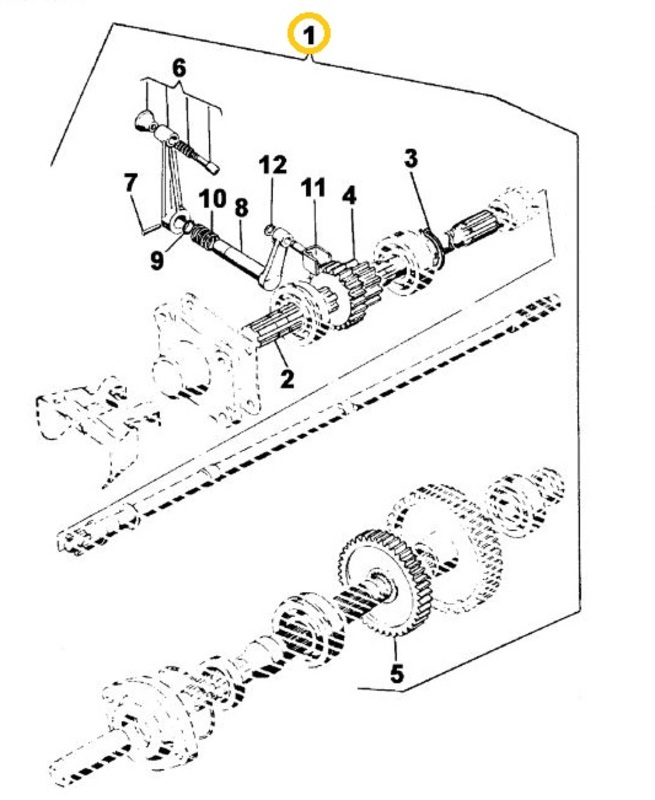 1
6
12
3
7
10
8
11
4
9
2
5