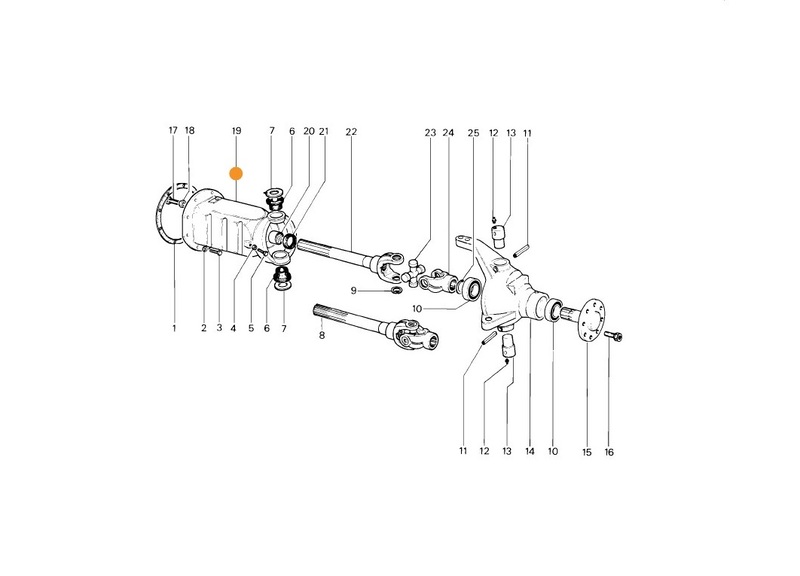 17 18 19 7 6 20 21 22 23 24 25 12 13 11

9

10

1 2 3 4 5 6 7

8

11 12 13 14 10 15 16