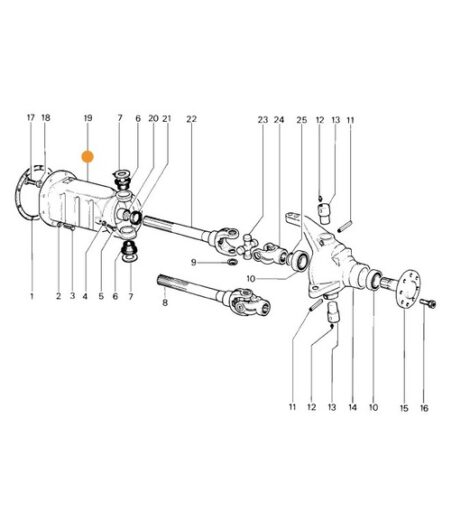 17 18 19 7 6 20 21 22 23 24 25 12 13 11

9

10

1 2 3 4 5 6 7

8

11 12 13 14 10 15 16