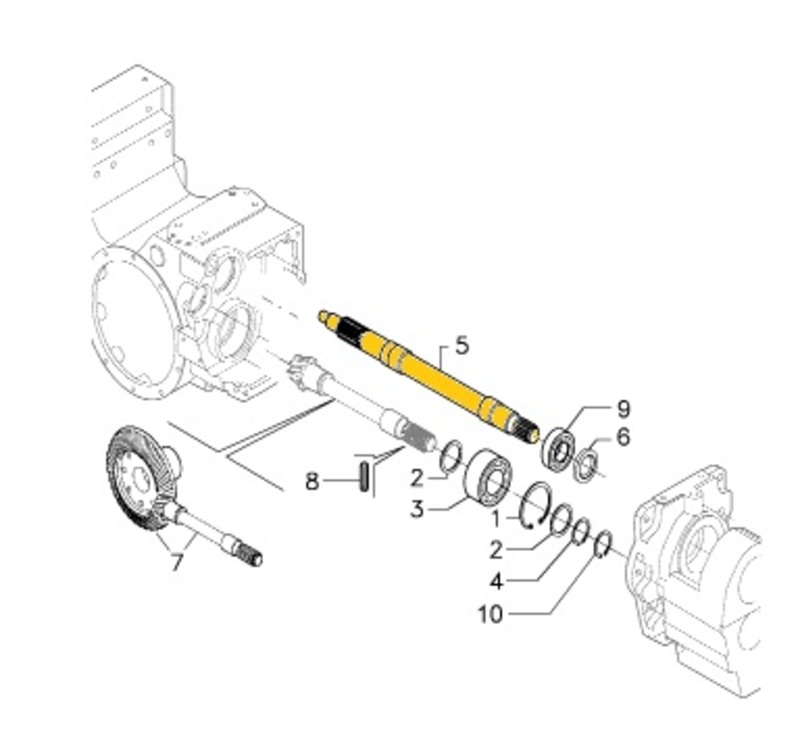 5
9
6
8
2
3
1
2
4
10
7