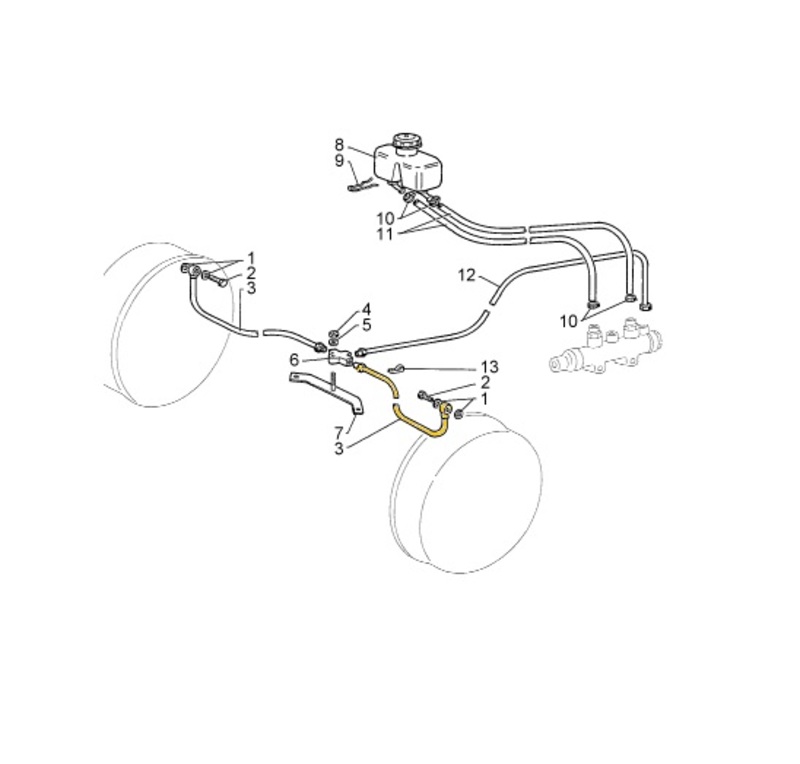 8
9
10
11
1
2
3
12
4
5
10
6
13
2
1
7
3