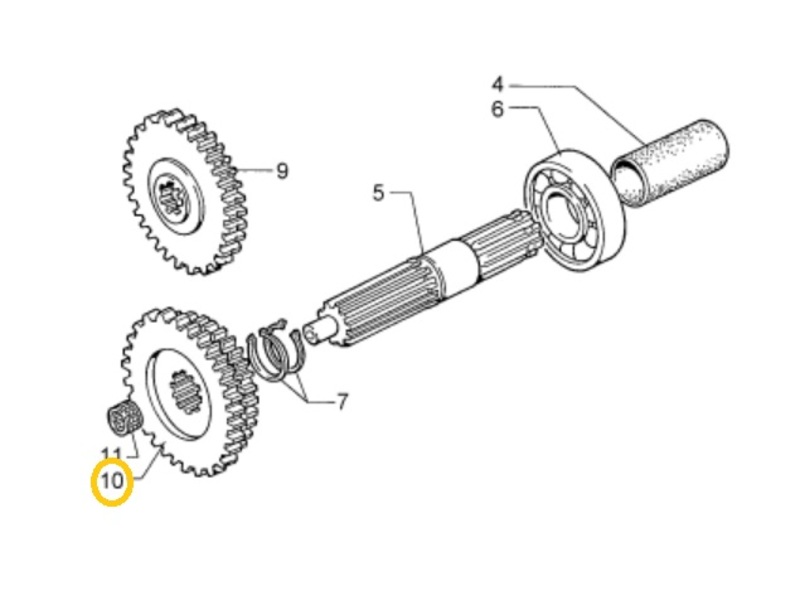 4
6
9
5
7
11
10